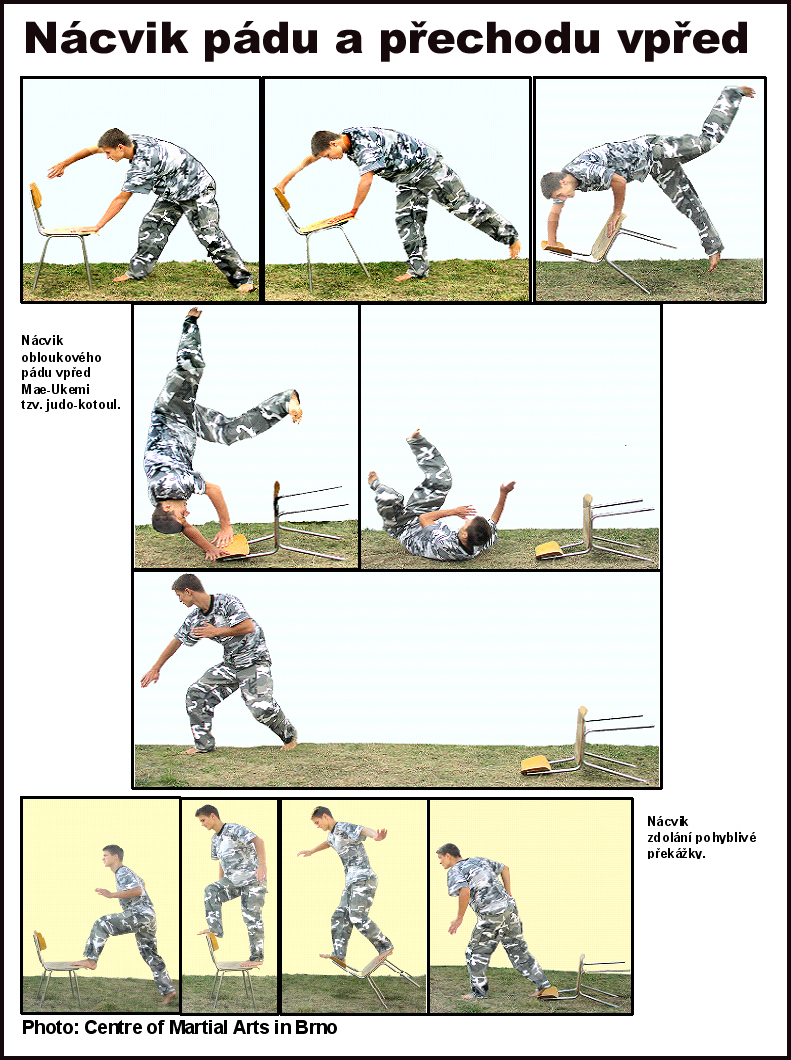 Nácvik pádu a přechodu vpřed

Nácvik obloukového pádu vpřed Mae-Ukemi tzv. judo-kotoul.

Nácvik zdolání pohyblivé překážky.

Photo: Centre of Martial Arts in Brno