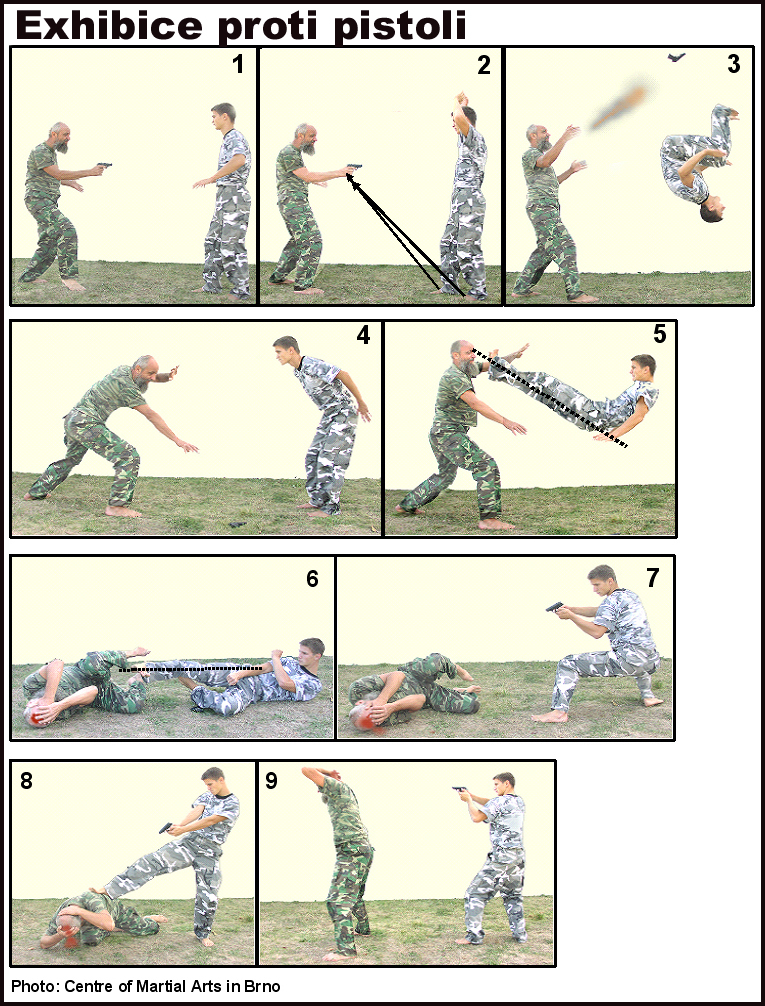 Exhibice proti pistoli

1

2

3

4

5

6

7

8

9

Photo: Centre of Martial Arts in Brno