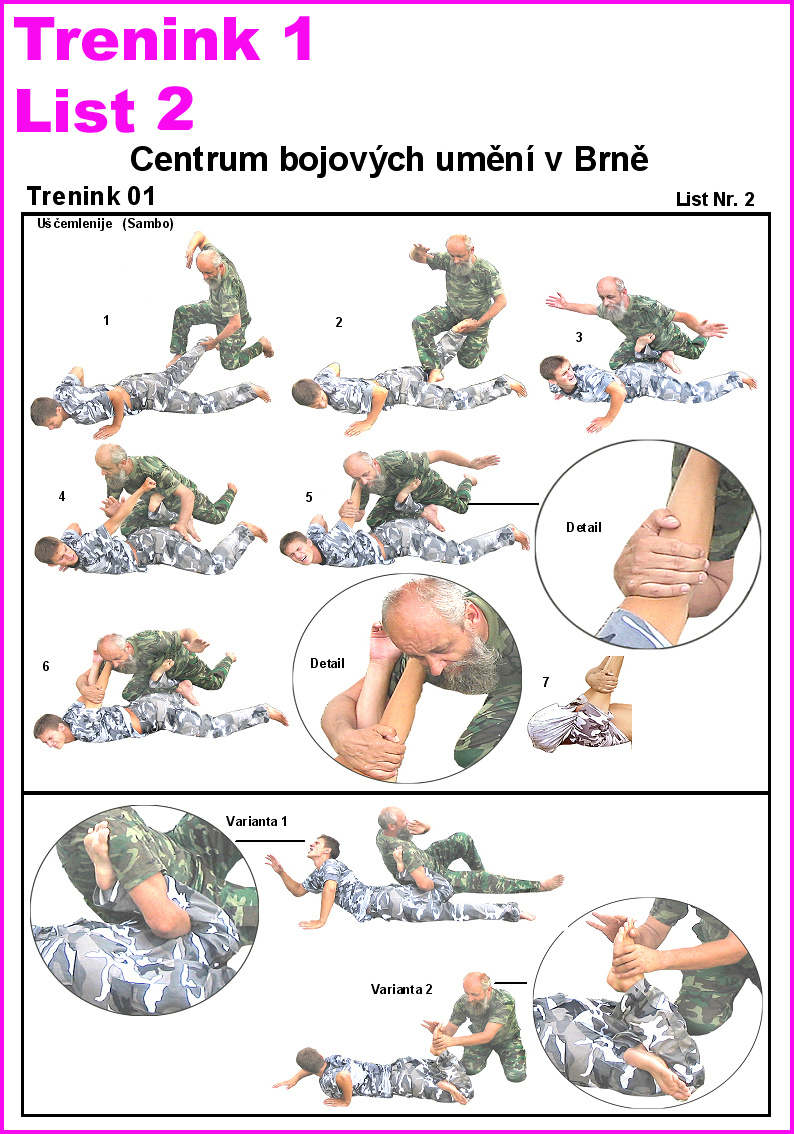 Trenink 1
List 2

Centrum bojových umění v Brně

Trenink 01

List Nr. 2

Uščemlenije (Sambo)

1

2

3

4

5

Detail

6

Detail

7

Varianta 1

Varianta 2